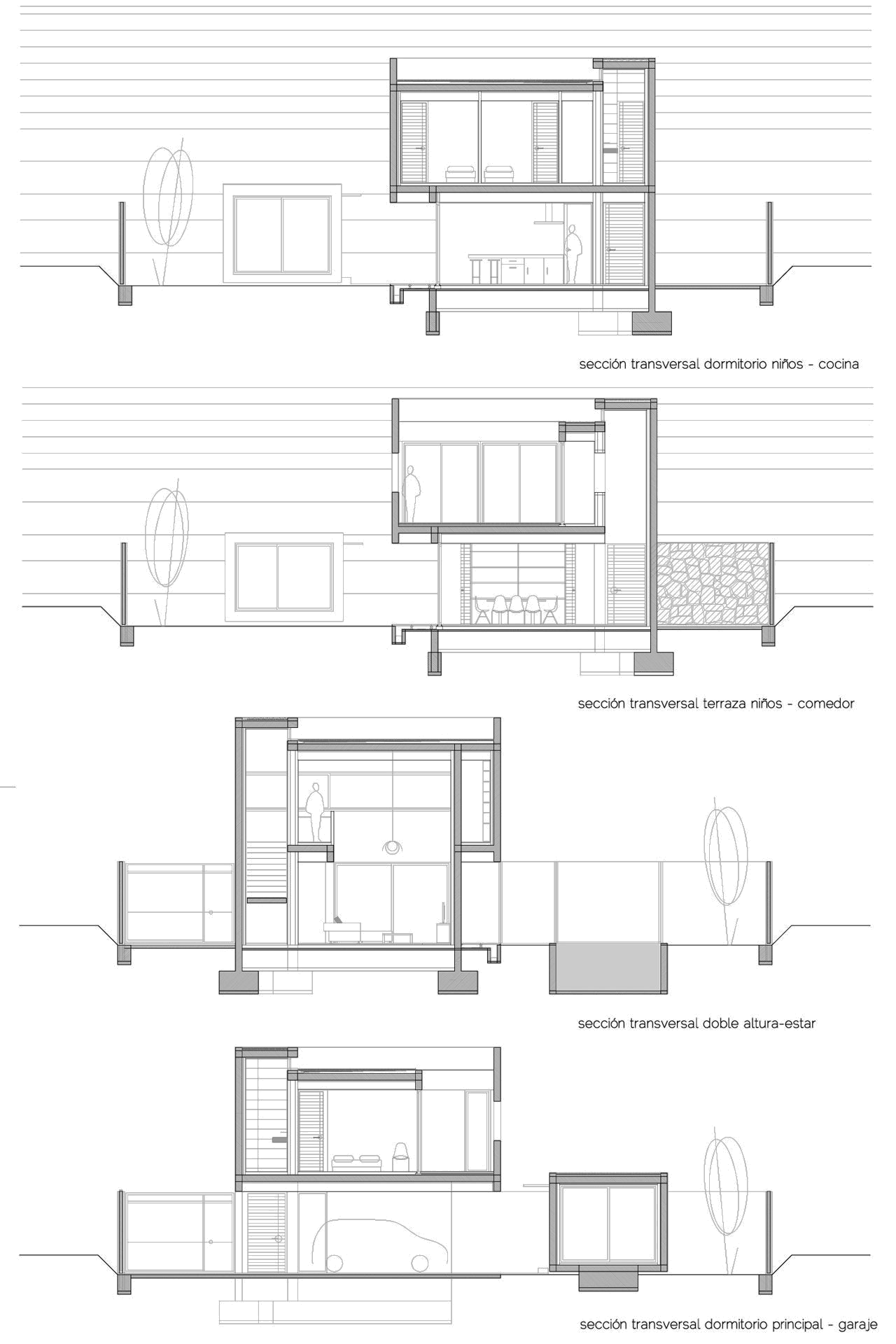 sección transversal dormitorio niños - cocina

sección transversal terraza niños - comedor

sección transversal doble altura-estar

sección transversal dormitorio principal - garaje