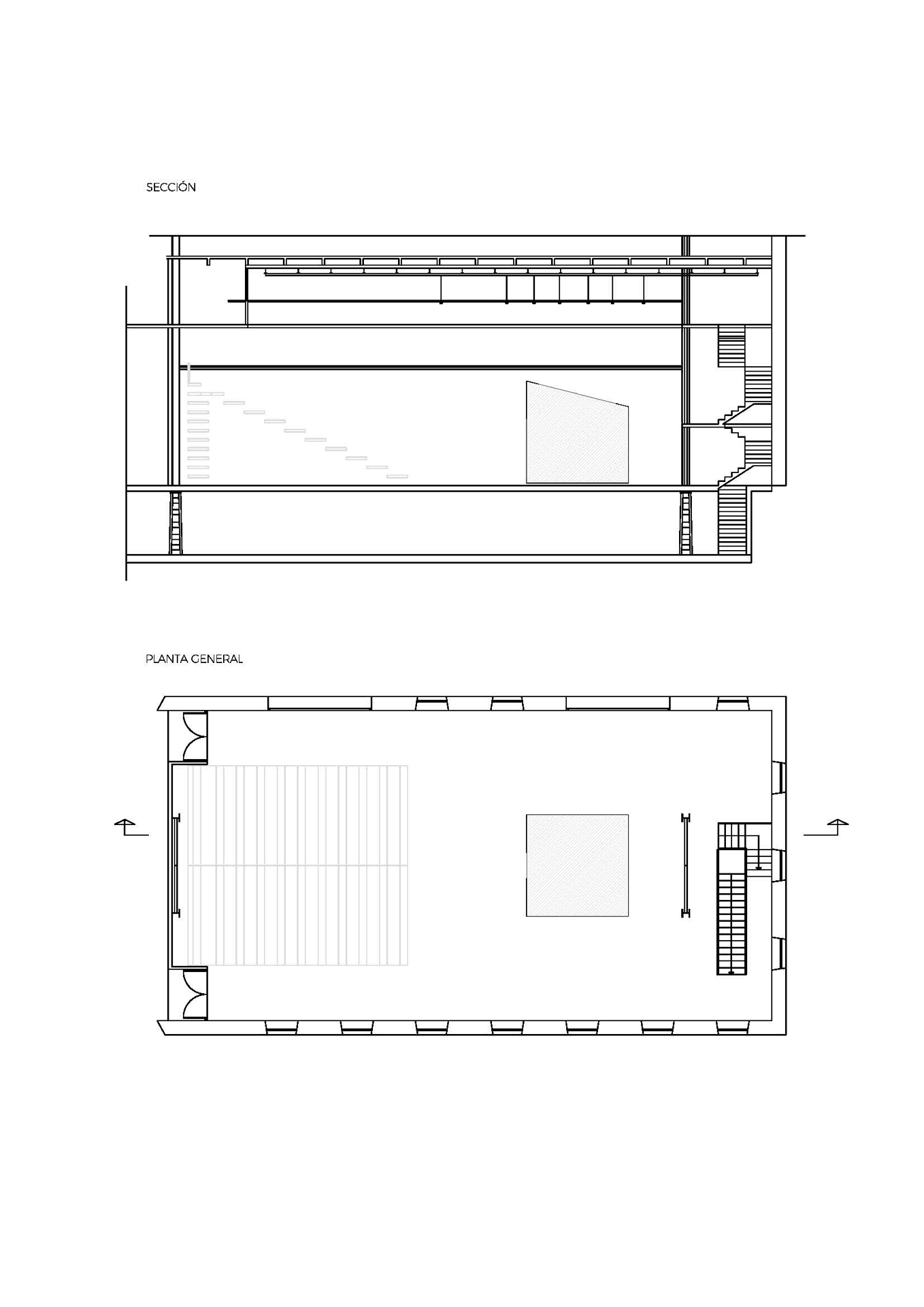 SECCIÓN

PLANTA GENERAL